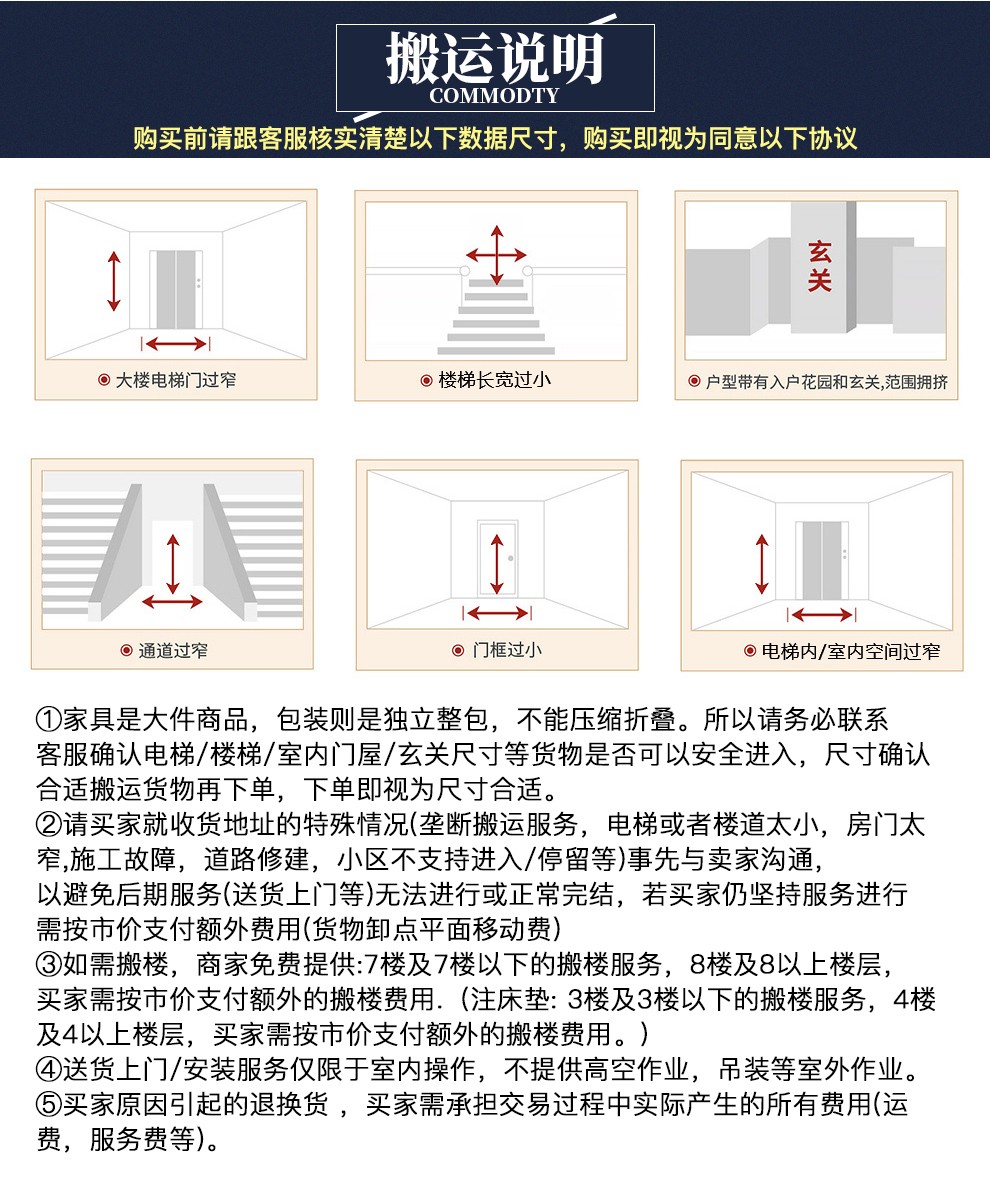 搬运说明
COMMODTY

购买前请跟客服核实清楚以下数据尺寸，购买即视为同意以下协议

大楼电梯门过窄

楼梯长宽过小

玄关

户型带有入户花园和玄关,范围拥挤

通道过窄

门框过小

电梯内/室内空间过窄

①家具是大件商品，包装则是独立整包，不能压缩折叠。所以请务必联系客服确认电梯/楼梯/室内门屋/玄关尺寸等货物是否可以安全进入，尺寸确认合适搬运货物再下单，下单即视为尺寸合适。
②请买家就收货地址的特殊情况(垄断搬运服务，电梯或者楼道太小，房门太窄,施工故障，道路修建，小区不支持进入/停留等)事先与卖家沟通，以避免后期服务(送货上门等)无法进行或正常完结，若买家仍坚持服务进行需按市价支付额外费用(货物卸点平面移动费)
③如需搬楼，商家免费提供:7楼及7楼以下的搬楼服务，8楼及8以上楼层，买家需按市价支付额外的搬楼费用.（注床垫: 3楼及3楼以下的搬楼服务，4楼及4以上楼层，买家需按市价支付额外的搬楼费用。）
④送货上门/安装服务仅限于室内操作，不提供高空作业，吊装等室外作业。
⑤买家原因引起的退换货 ，买家需承担交易过程中实际产生的所有费用(运费，服务费等)。