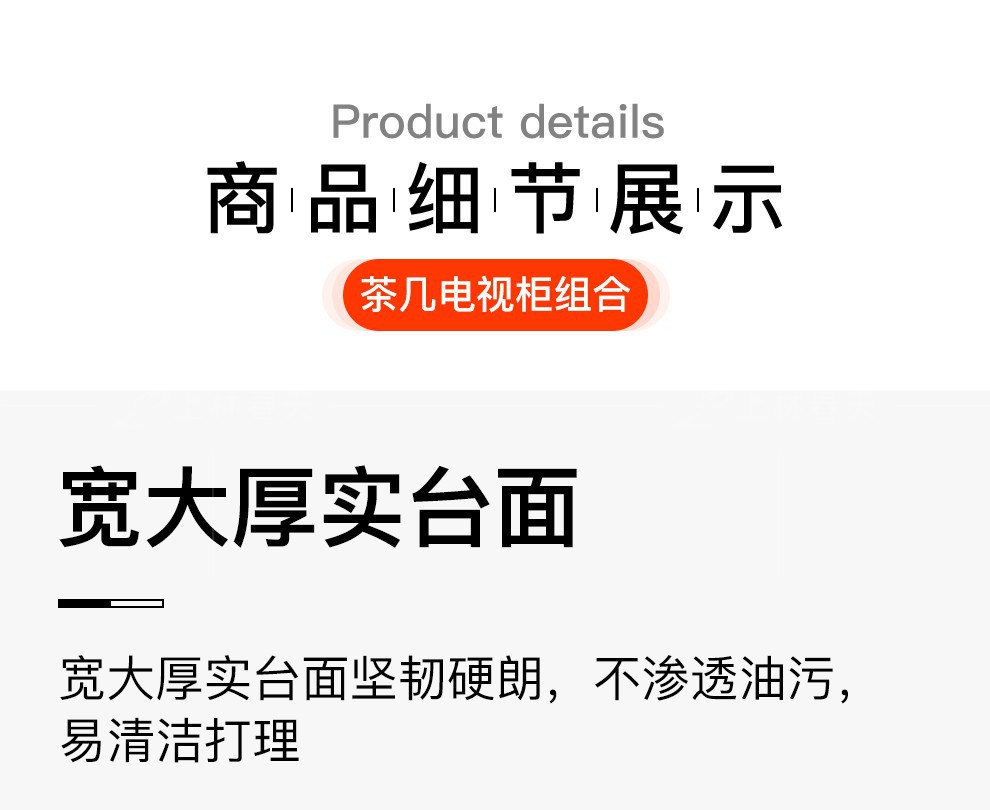 Product details
商品细节展示
茶几电视柜组合

宽大厚实台面

宽大厚实台面坚韧硬朗，不渗透油污，易清洁打理