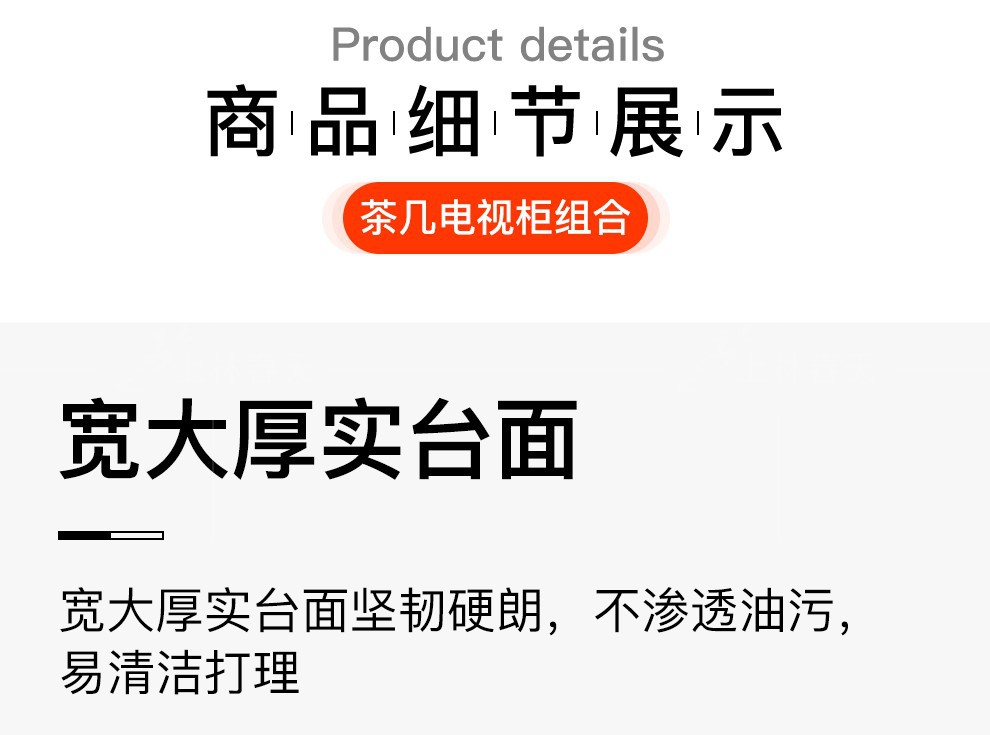 Product details

商品细节展示

茶几电视柜组合

宽大厚实台面

宽大厚实台面坚韧硬朗，不渗透油污，易清洁打理