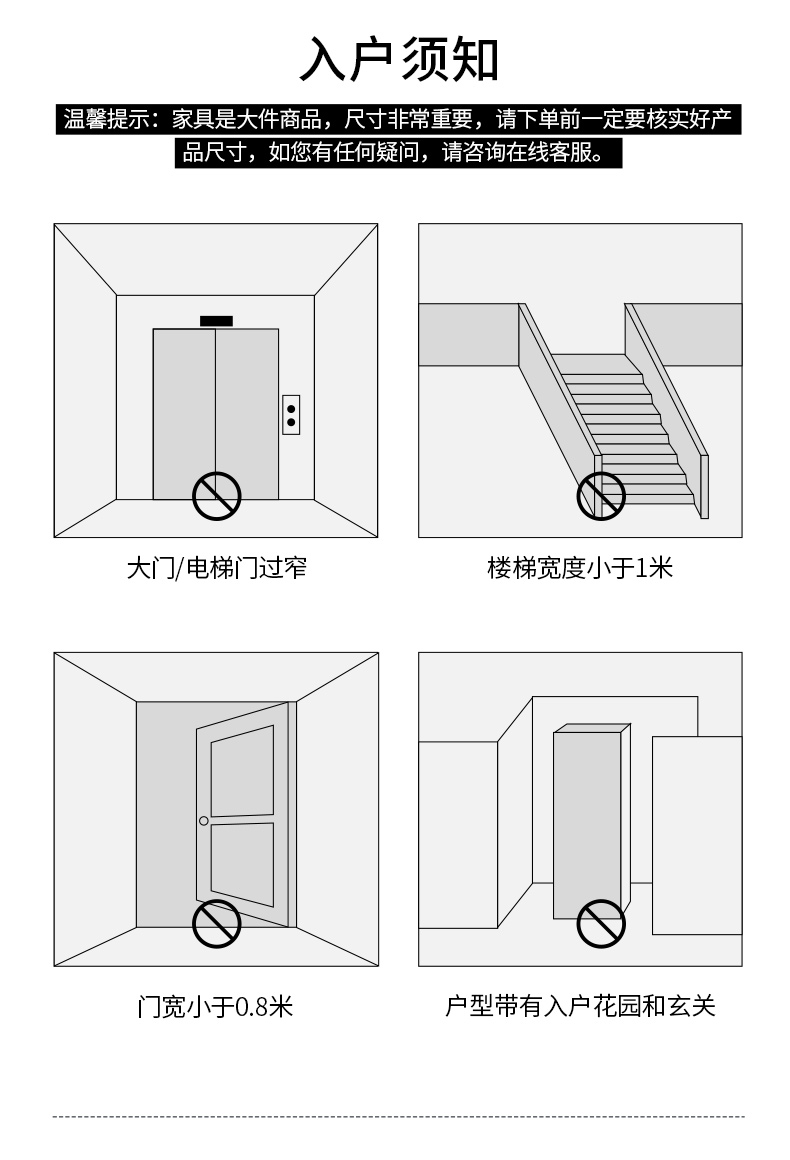 入户须知

温馨提示：家具是大件商品，尺寸非常重要，请下单前一定要核实好产品尺寸，如您有任何疑问，请咨询在线客服。

大门/电梯门过窄

楼梯宽度小于1米

门宽小于0.8米

户型带有入户花园和玄关