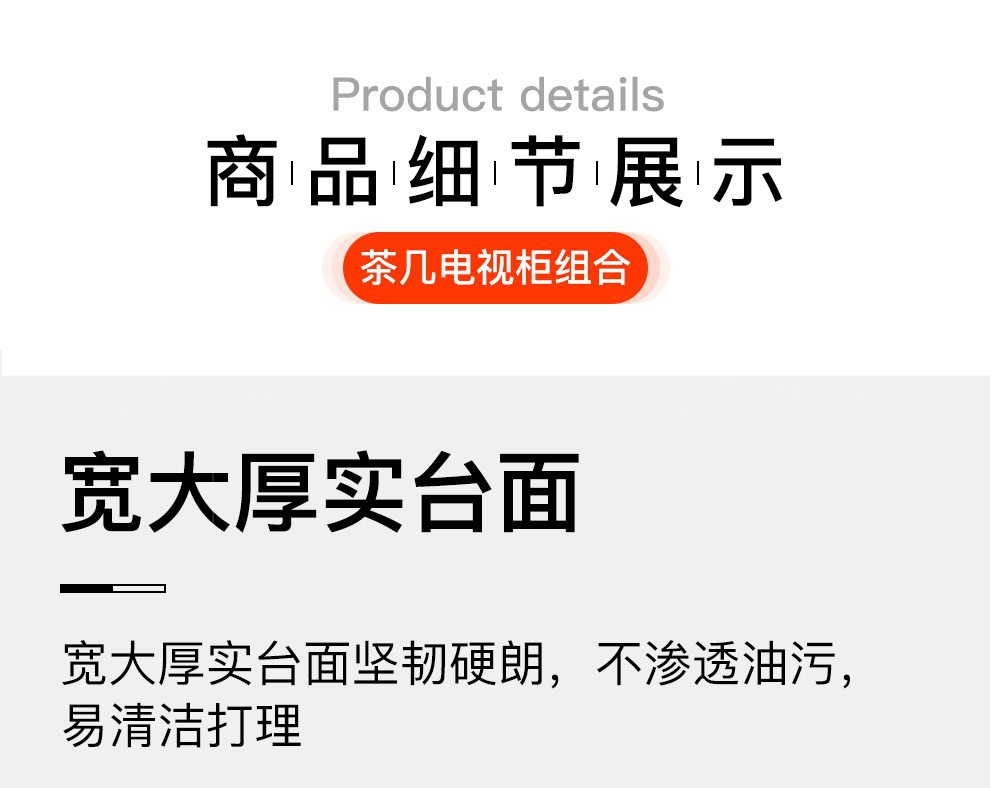 Product details
商品细节展示
茶几电视柜组合

宽大厚实台面

宽大厚实台面坚韧硬朗，不渗透油污，易清洁打理