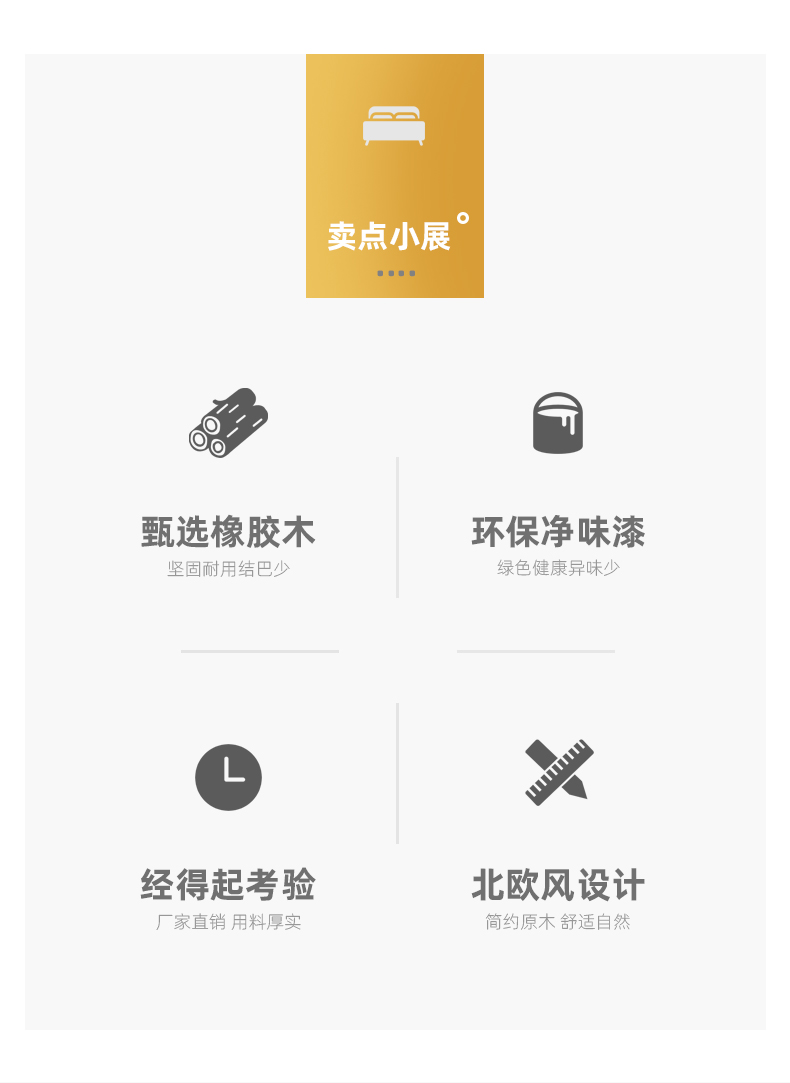 卖点小展

甄选橡胶木
坚固耐用结巴少

环保净味漆
绿色健康异味少

经得起考验
厂家直销 用料厚实

北欧风设计
简约原木 舒适自然