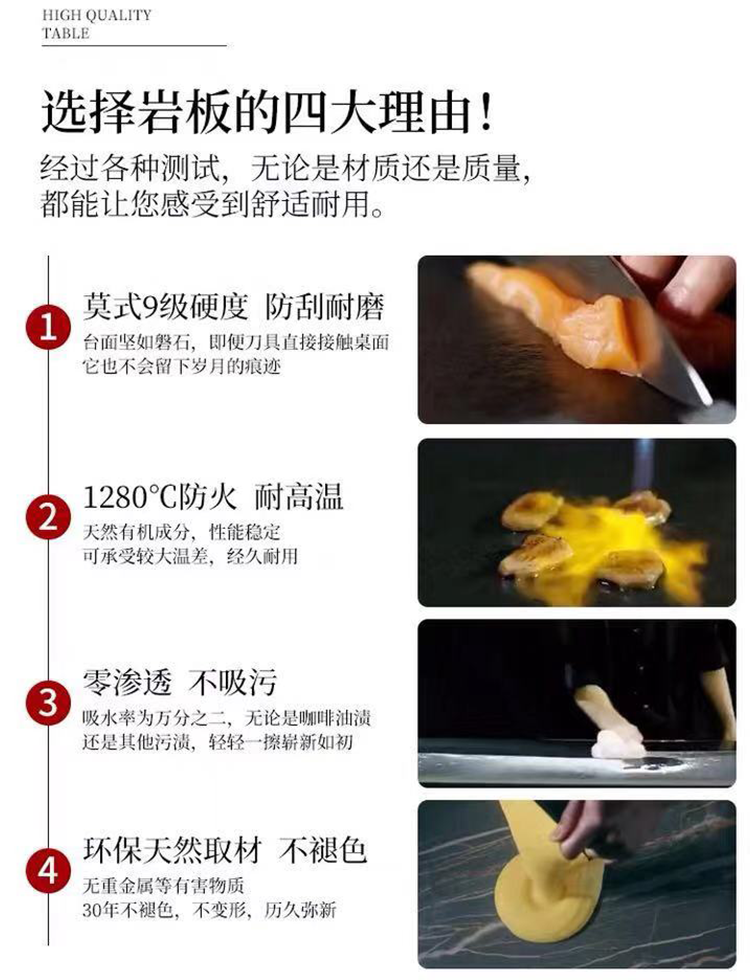 HIGH QUALITY
TABLE

选择岩板的四大理由！

经过各种测试，无论是材质还是质量，都能让您感受到舒适耐用。

1
莫式9级硬度 防刮耐磨
台面坚如磐石，即便刀具直接接触桌面
它也不会留下岁月的痕迹

2
1280°C防火 耐高温
天然有机成分，性能稳定
可承受较大温差，经久耐用

3
零渗透 不吸污
吸水率为万分之二，无论是咖啡油渍
还是其他污渍，轻轻一擦崭新如初

4
环保天然取材 不褪色
无重金属等有害物质
30年不褪色，不变形，历久弥新