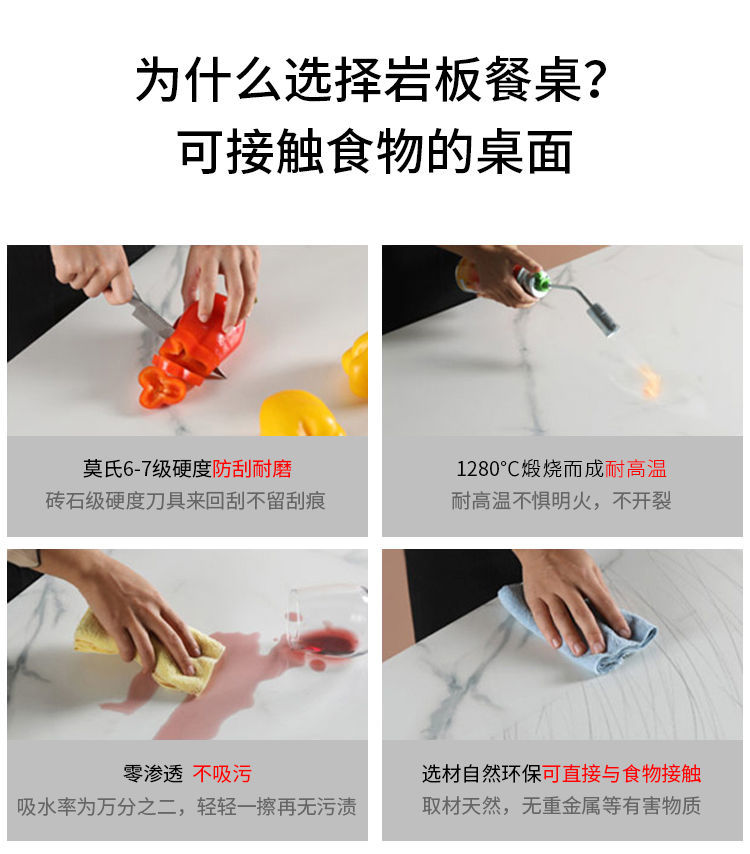 为什么选择岩板餐桌？
可接触食物的桌面

莫氏6-7级硬度防刮耐磨
砖石级硬度刀具来回刮不留刮痕

1280°C煅烧而成耐高温
耐高温不惧明火，不开裂

零渗透 不吸污
吸水率为万分之二，轻轻一擦再无污渍

选材自然环保可直接与食物接触
取材天然，无重金属等有害物质